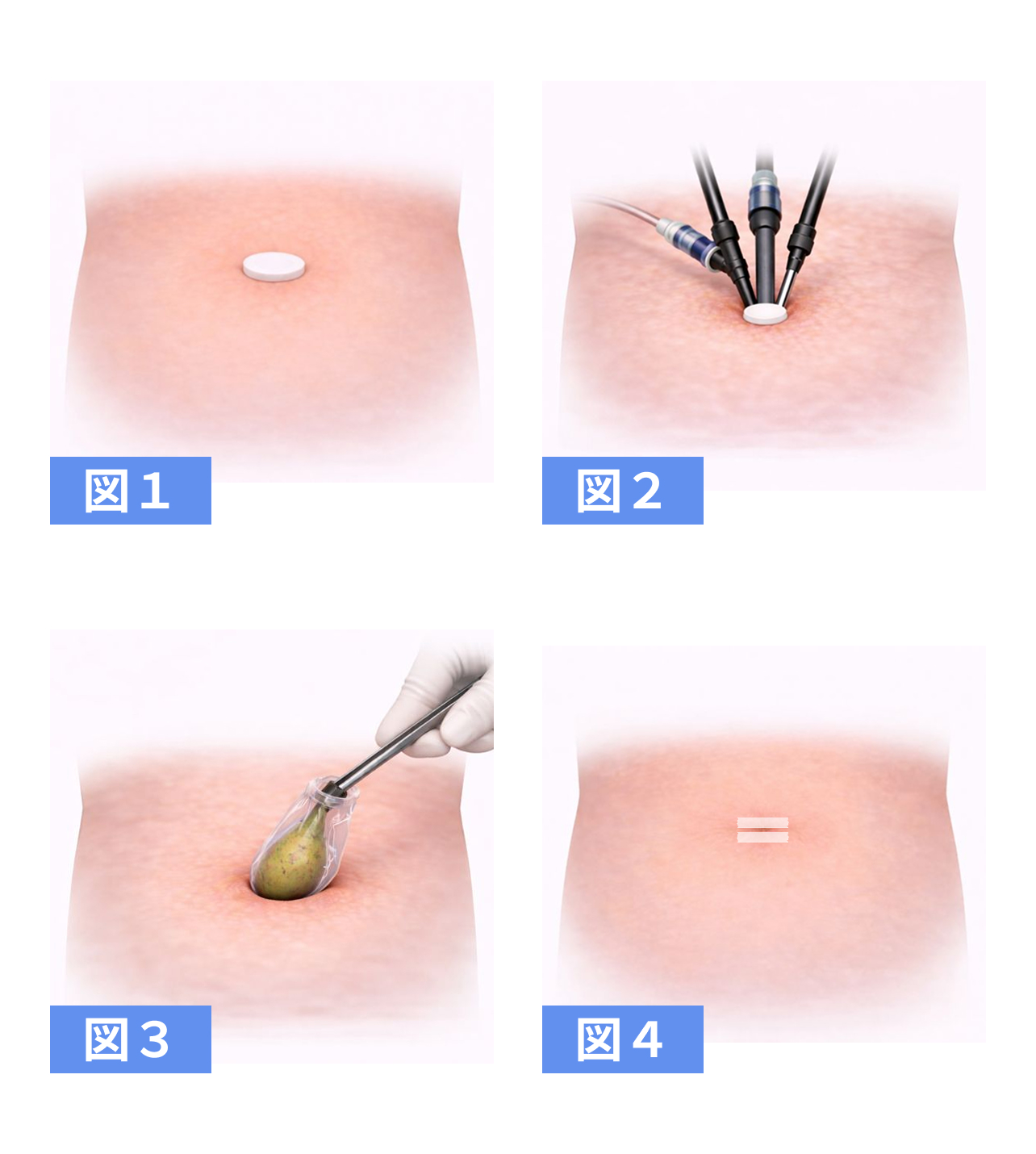 図1

図2

図3

図4