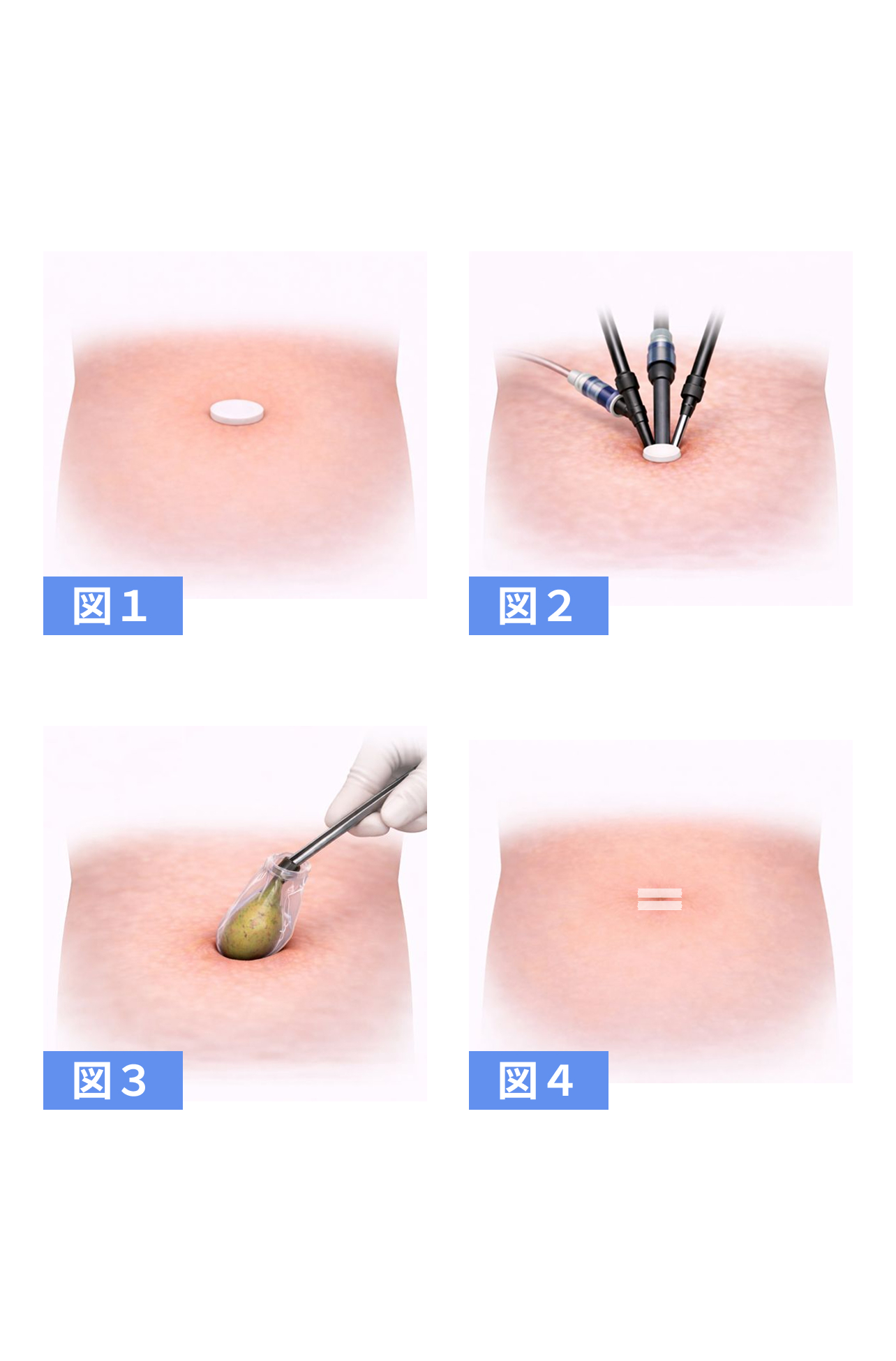 図1

図2

図3

図4